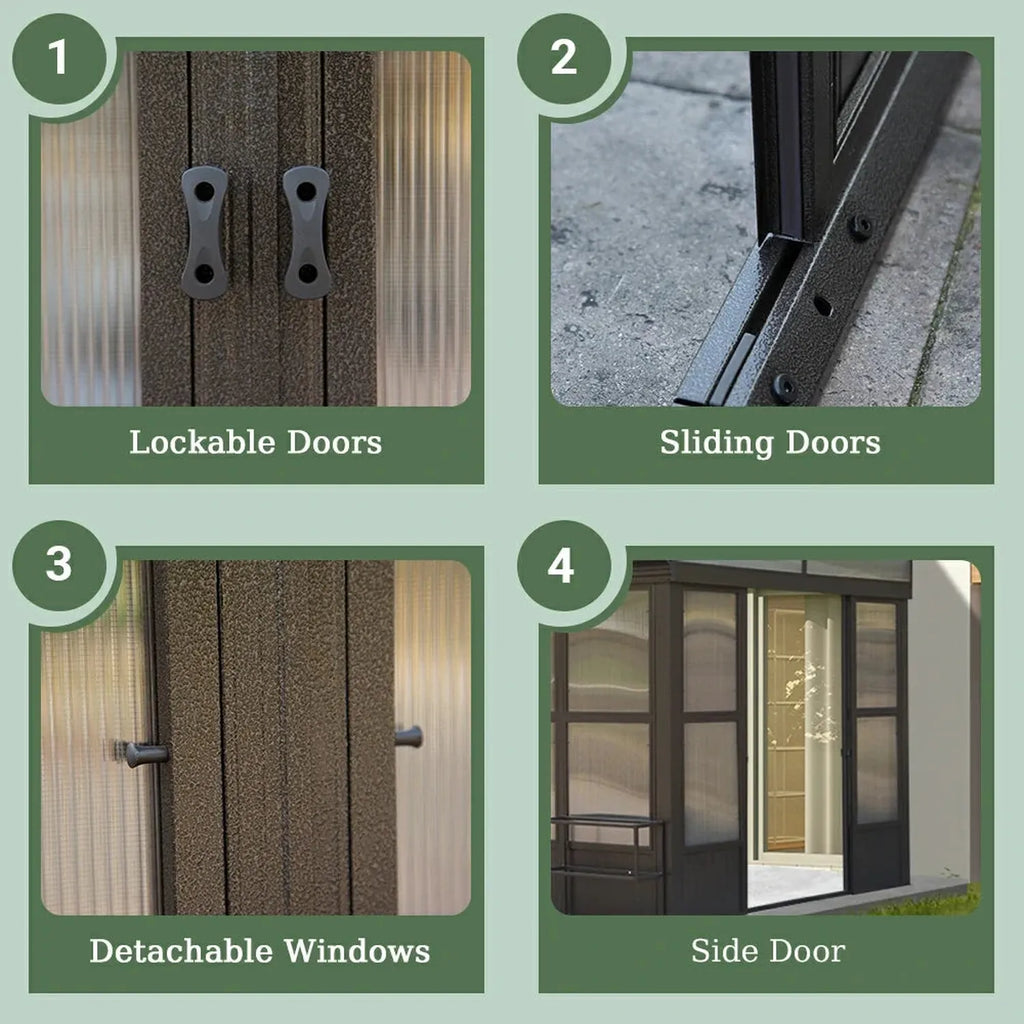 1
Lockable Doors

2
Sliding Doors

3
Detachable Windows

4
Side Door